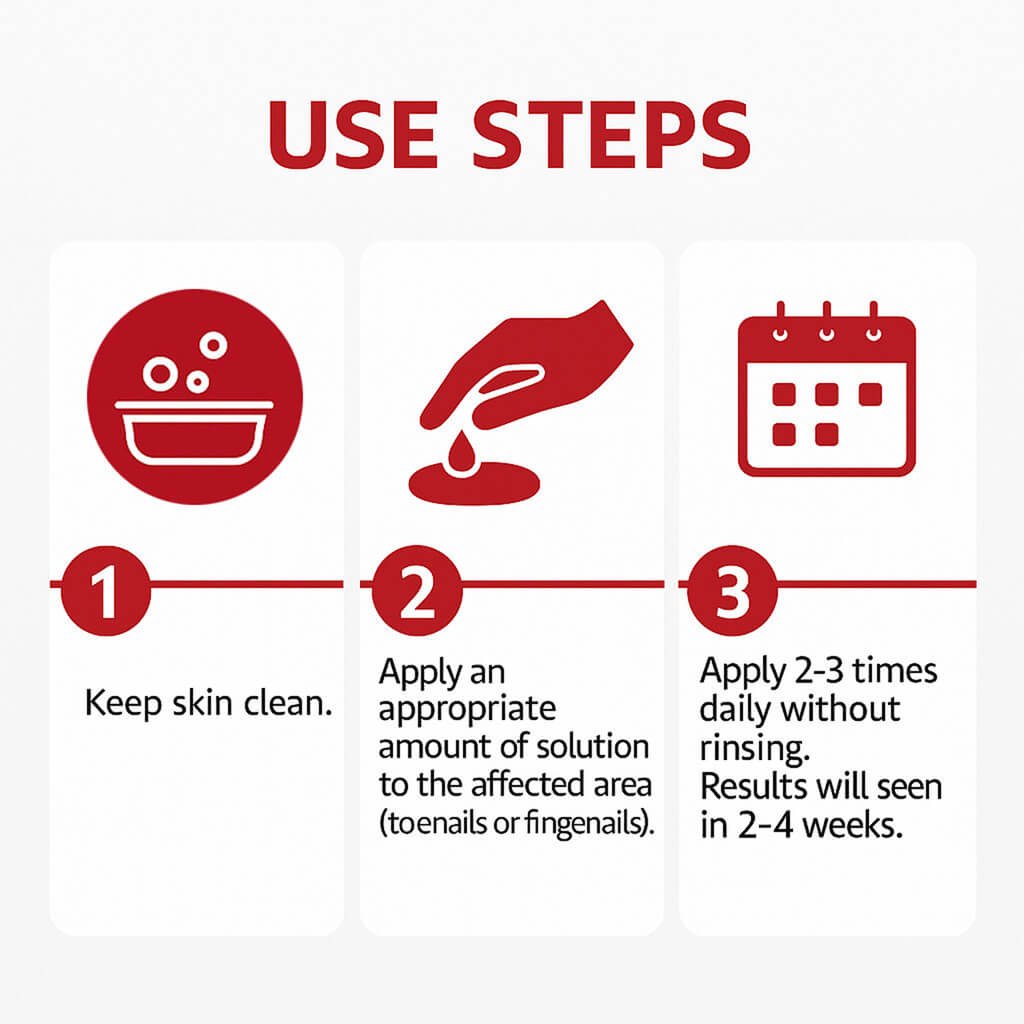 USE STEPS

1

Keep skin clean.

2

Apply an appropriate amount of solution to the affected area (toenails or fingenails).

3

Apply 2-3 times daily without rinsing.
Results will seen in 2-4 weeks.