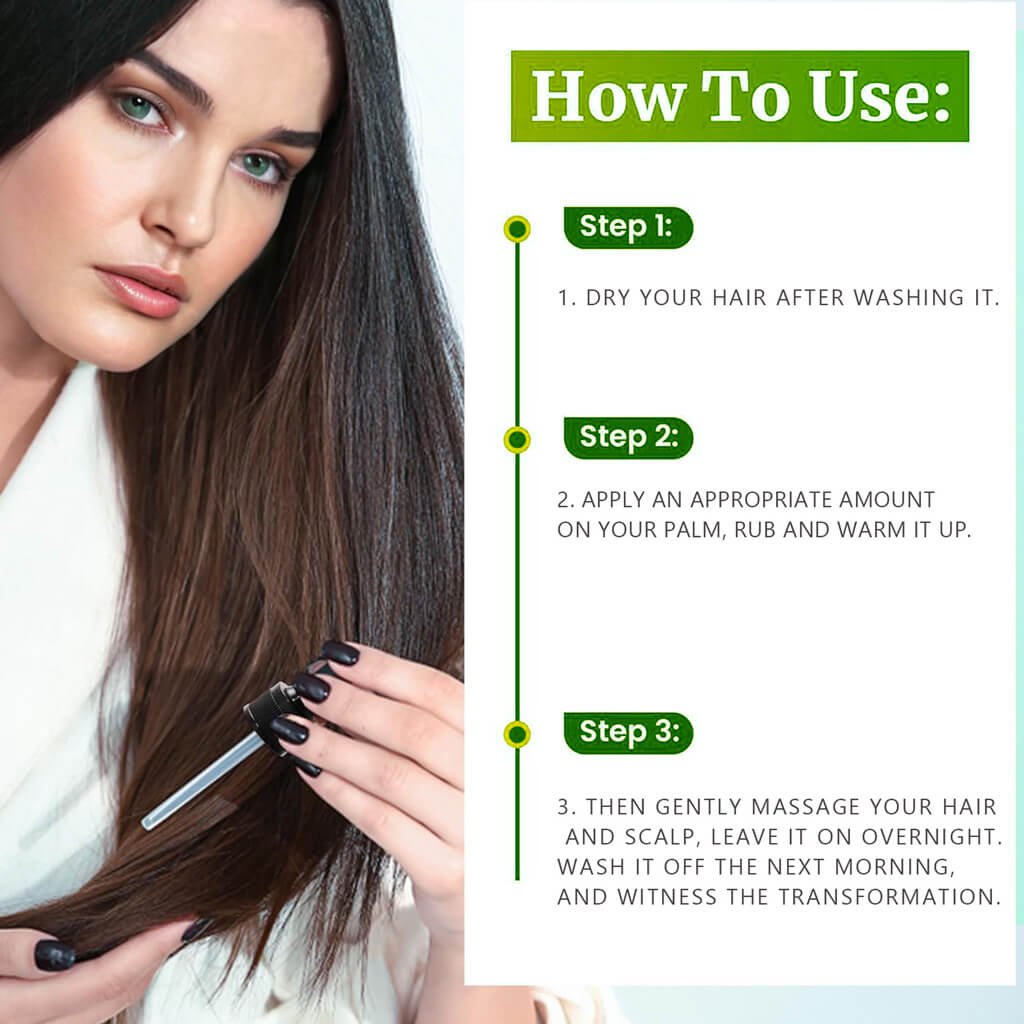 How To Use:

Step 1:

1. DRY YOUR HAIR AFTER WASHING IT.

Step 2:

2. APPLY AN APPROPRIATE AMOUNT ON YOUR PALM, RUB AND WARM IT UP.

Step 3:

3. THEN GENTLY MASSAGE YOUR HAIR AND SCALP, LEAVE IT ON OVERNIGHT. WASH IT OFF THE NEXT MORNING, AND WITNESS THE TRANSFORMATION.